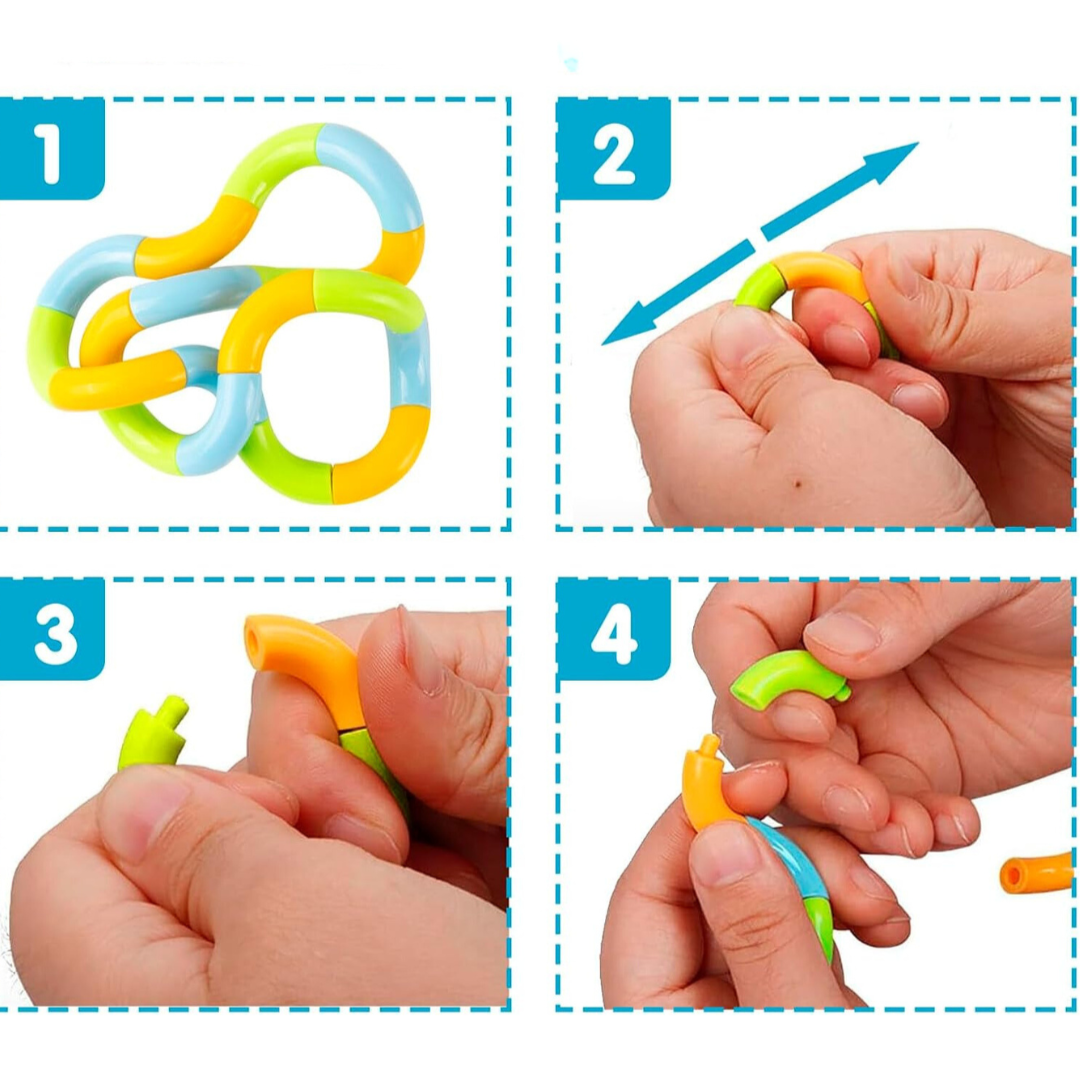 1

2

3

4